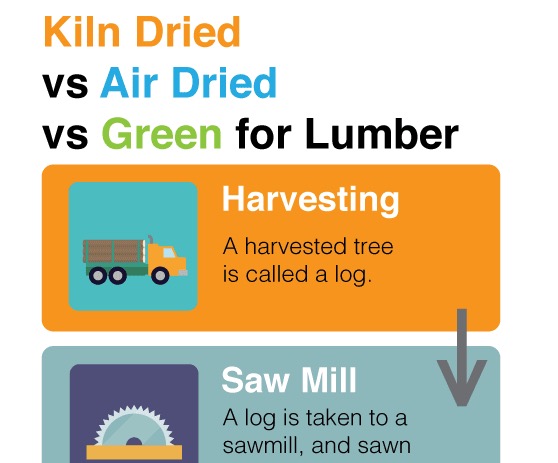 Kiln Dried
vs Air Dried
vs Green for Lumber

Harvesting

A harvested tree is called a log.

Saw Mill

A log is taken to a sawmill, and sawn